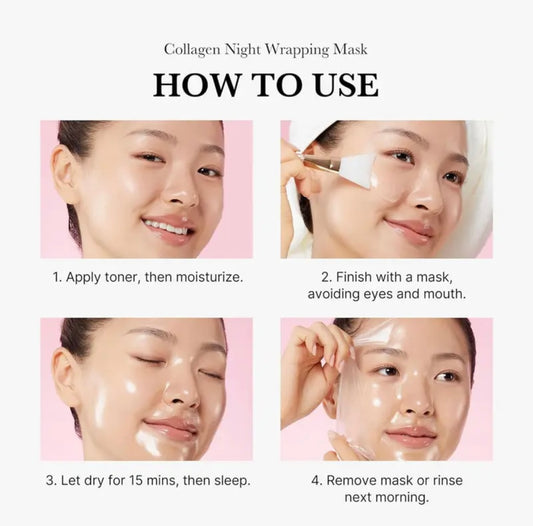 Collagen Night Wrapping Mask

HOW TO USE

1. Apply toner, then moisturize.

2. Finish with a mask, avoiding eyes and mouth.

3. Let dry for 15 mins, then sleep.

4. Remove mask or rinse next morning.